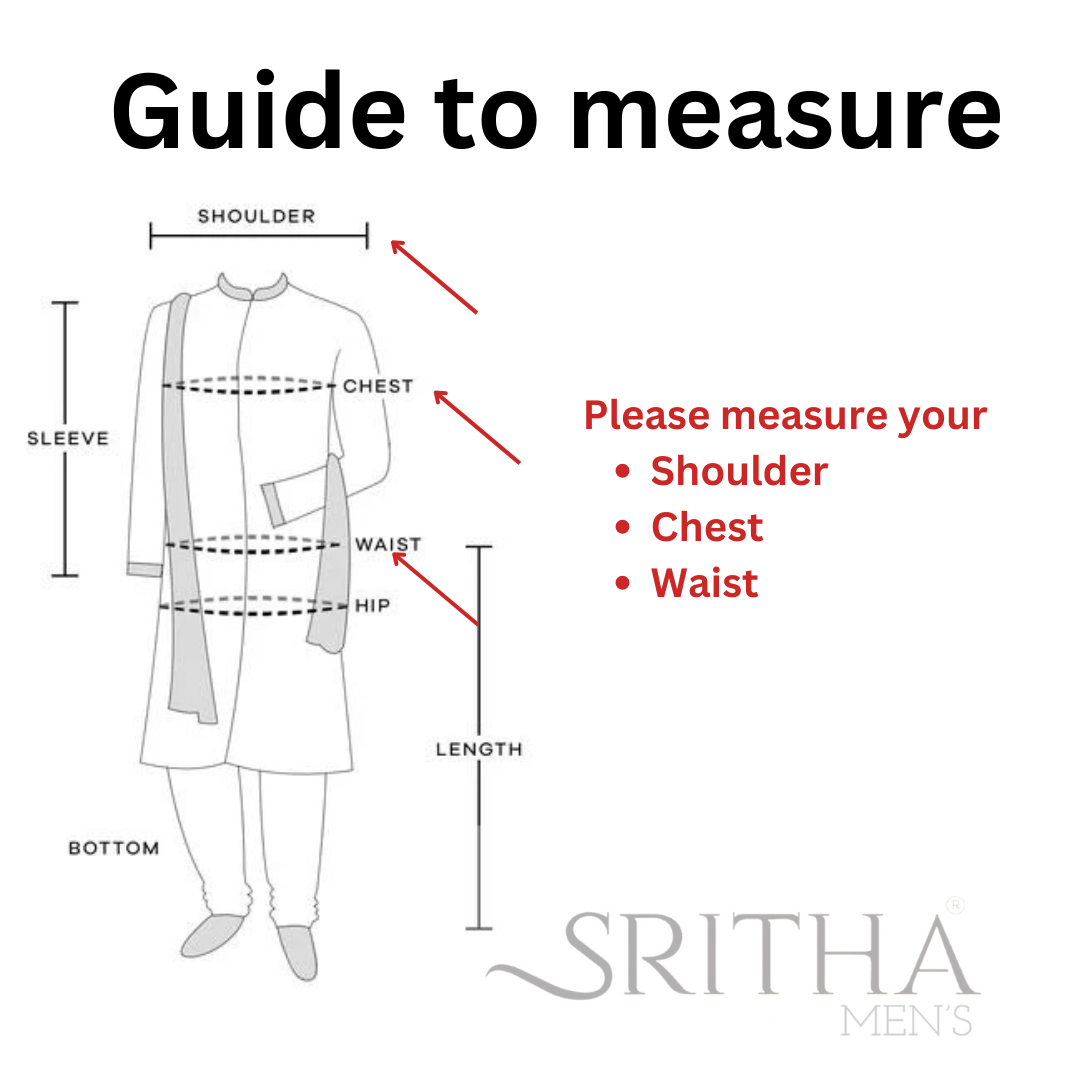 Guide to measure

SHOULDER

SLEEVE

CHEST

WAIST

HIP

LENGTH

BOTTOM

Please measure your
• Shoulder
• Chest
• Waist

SRITHA®
MEN'S